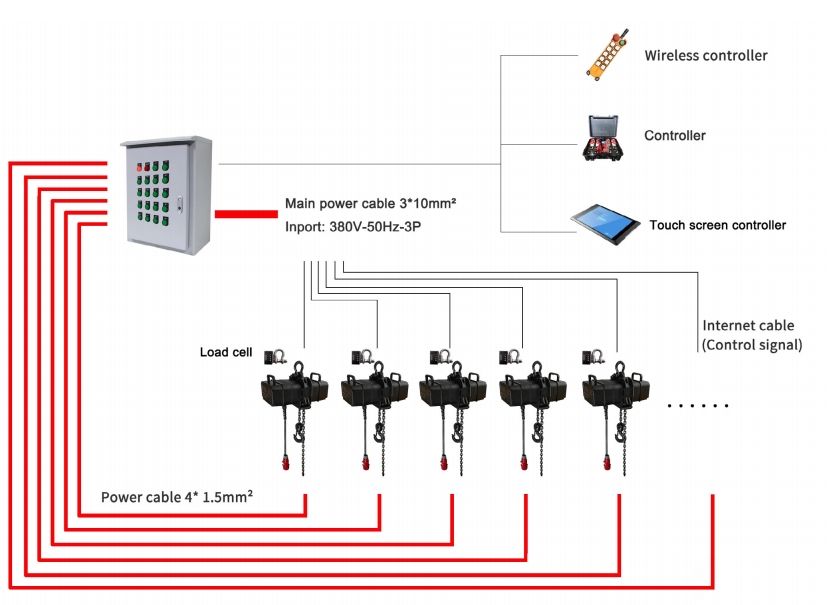 Wireless controller

Controller

Touch screen controller

Main power cable 3*10mm²
Inport: 380V-50Hz-3P

Internet cable
(Control signal)

Load cell

......

Power cable 4* 1.5mm²