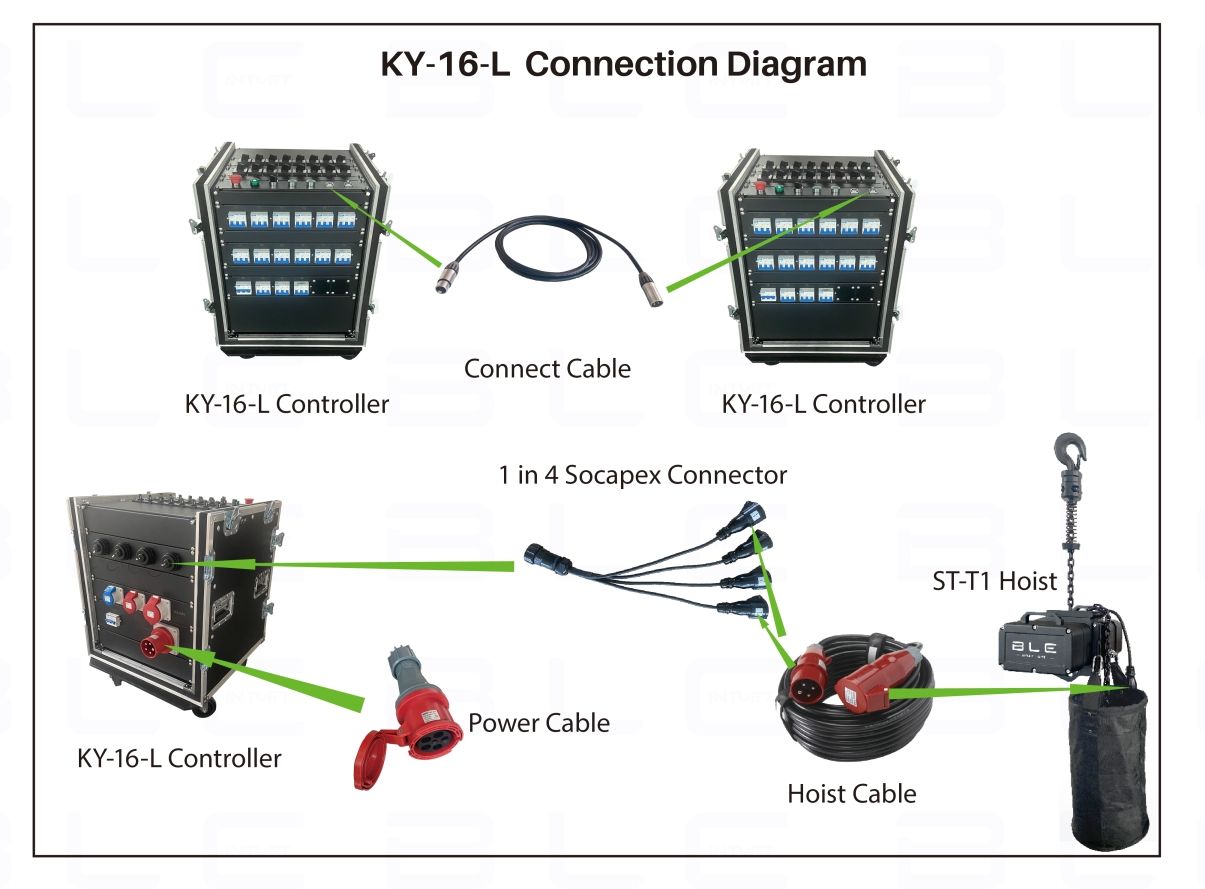 KY-16-L Connection Diagram

Connect Cable

KY-16-L Controller

KY-16-L Controller

1 in 4 Socapex Connector

ST-T1 Hoist

BLE

Power Cable

KY-16-L Controller

Hoist Cable